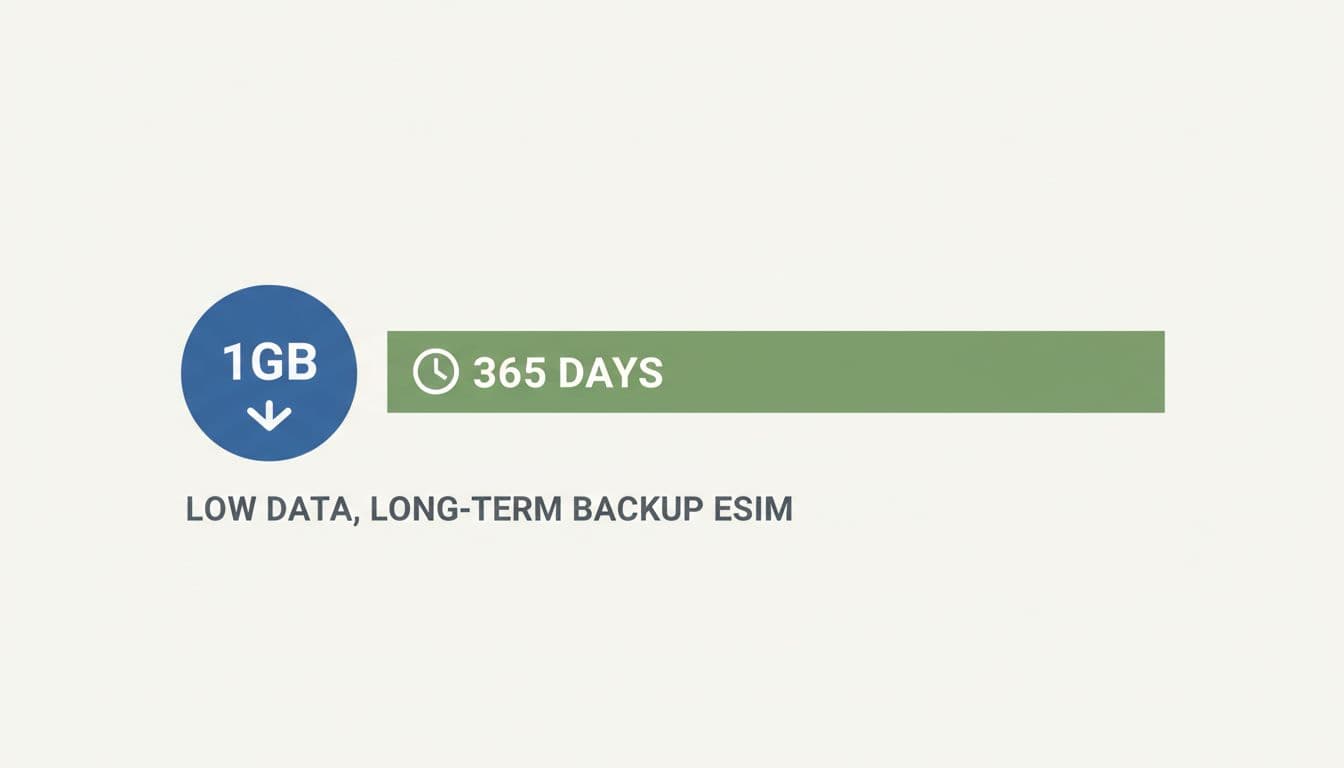 1GB

365 DAYS

LOW DATA, LONG-TERM BACKUP ESIM