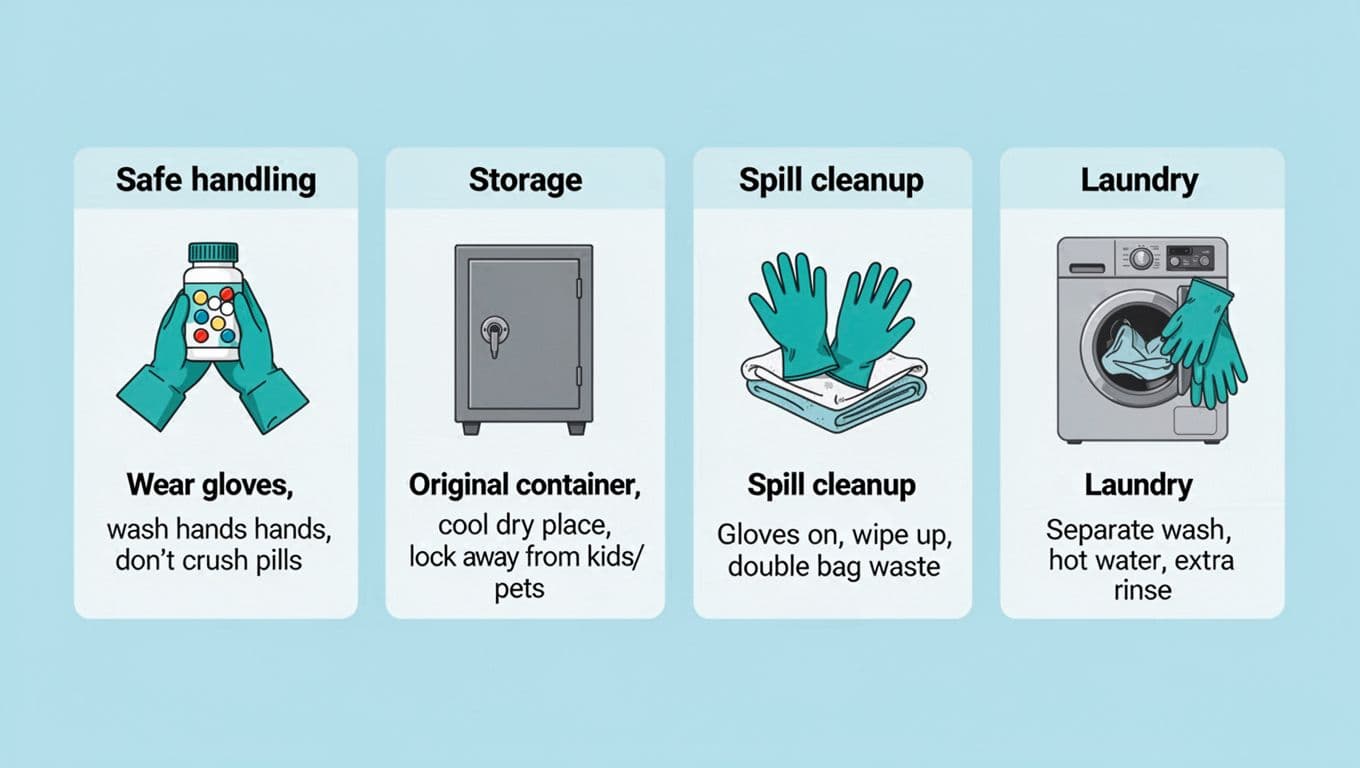 Safe handling

Wear gloves,

wash hands hands, don't crush pills

Storage

Original container,

cool dry place, lock away from kids/ pets

Spill cleanup

Spill cleanup

Gloves on, wipe up, double bag waste

Laundry

Laundry

Separate wash, hot water, extra rinse