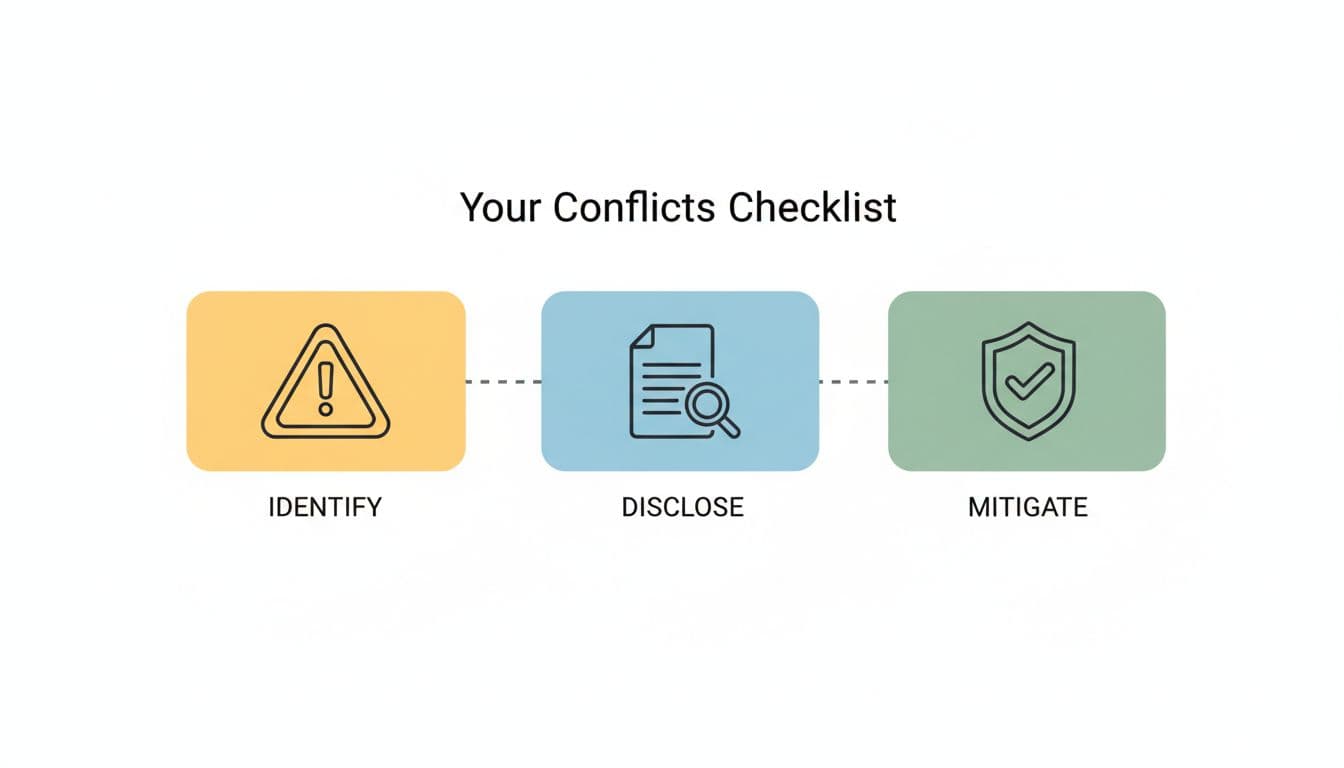 Your Conflicts Checklist

IDENTIFY

DISCLOSE

MITIGATE