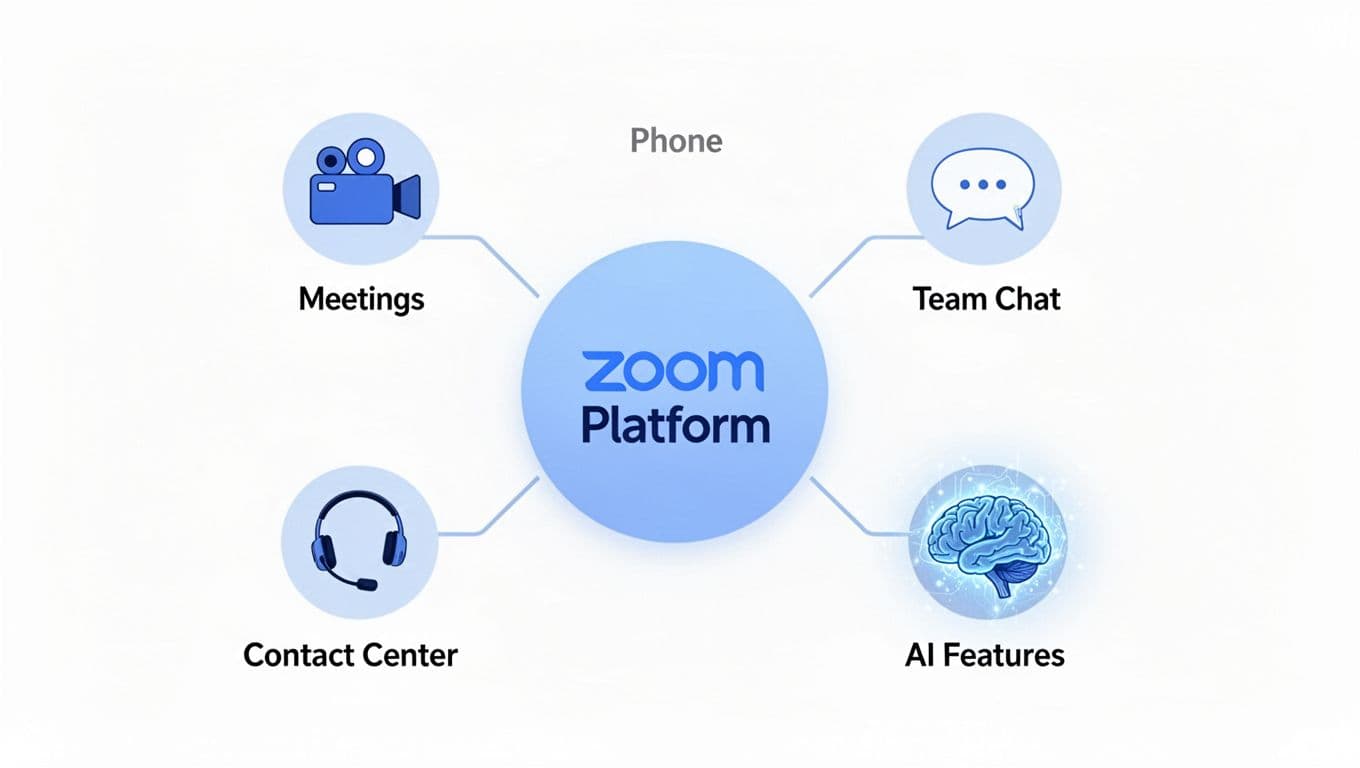 Phone

Meetings

Team Chat

zoom
Platform

Contact Center

AI Features