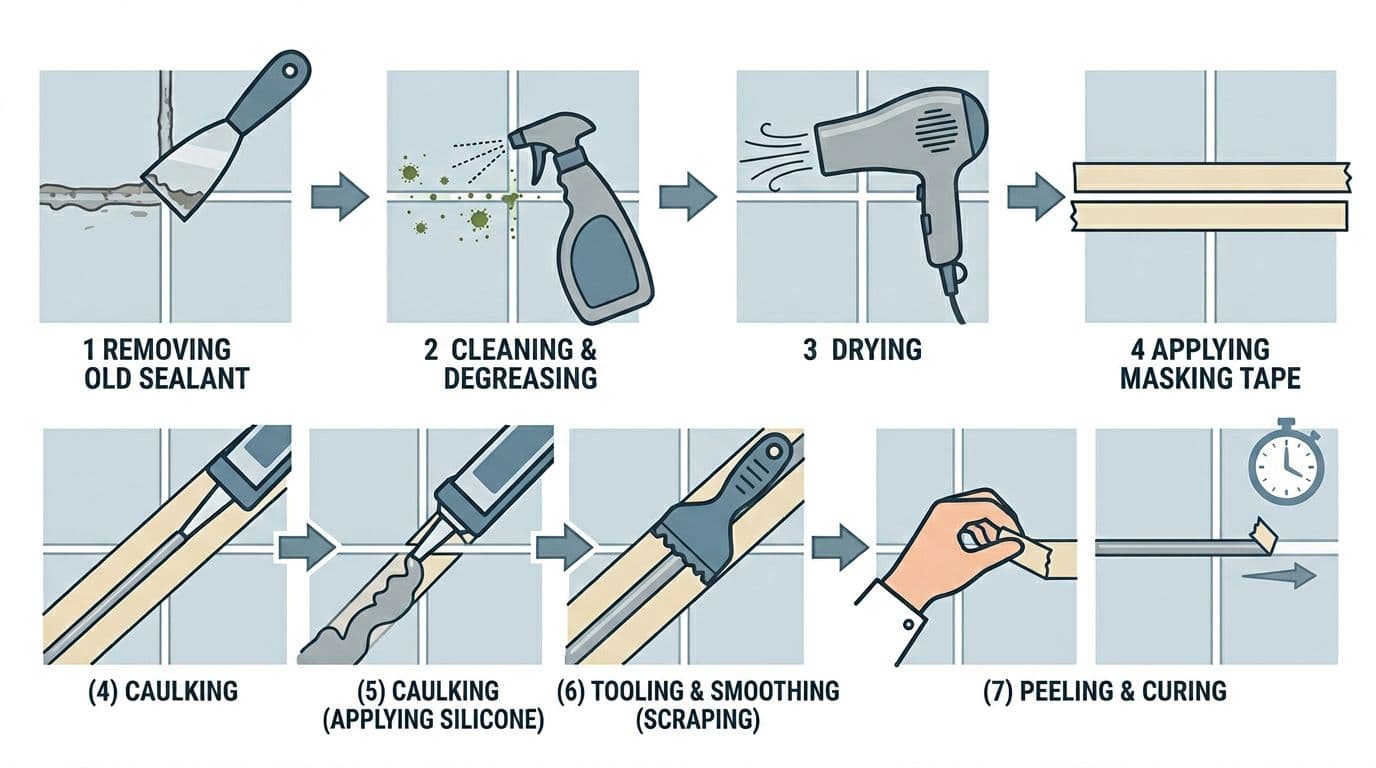 1 REMOVING OLD SEALANT

2 CLEANING & DEGREASING

3 DRYING

4 APPLYING MASKING TAPE

(4) CAULKING

(5) CAULKING (APPLYING SILICONE)

(6) TOOLING & SMOOTHING (SCRAPING)

(7) PEELING & CURING