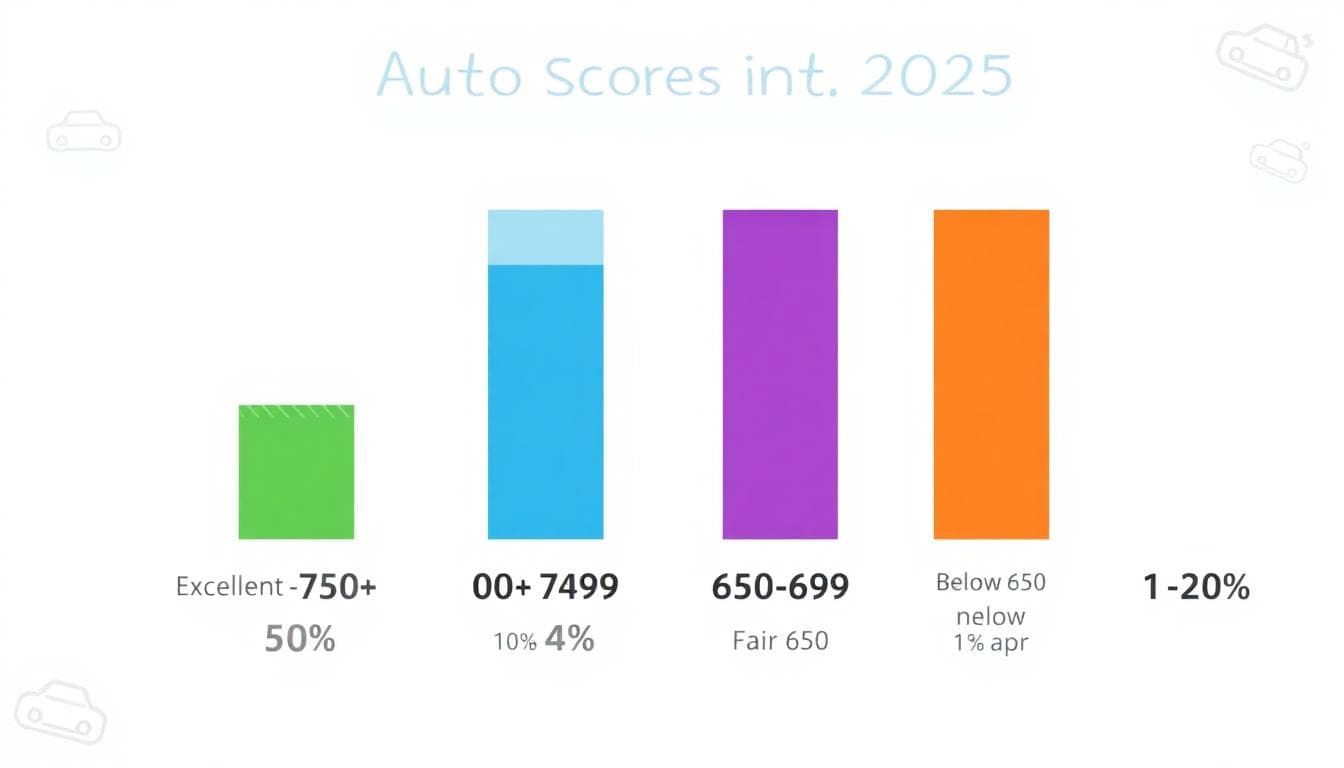 Auto Scores int. 2025

Excellent -750+
50%

00+ 7499
10% 4%

650-699
Fair 650

Below 650
nelow
1% apr

1-20%