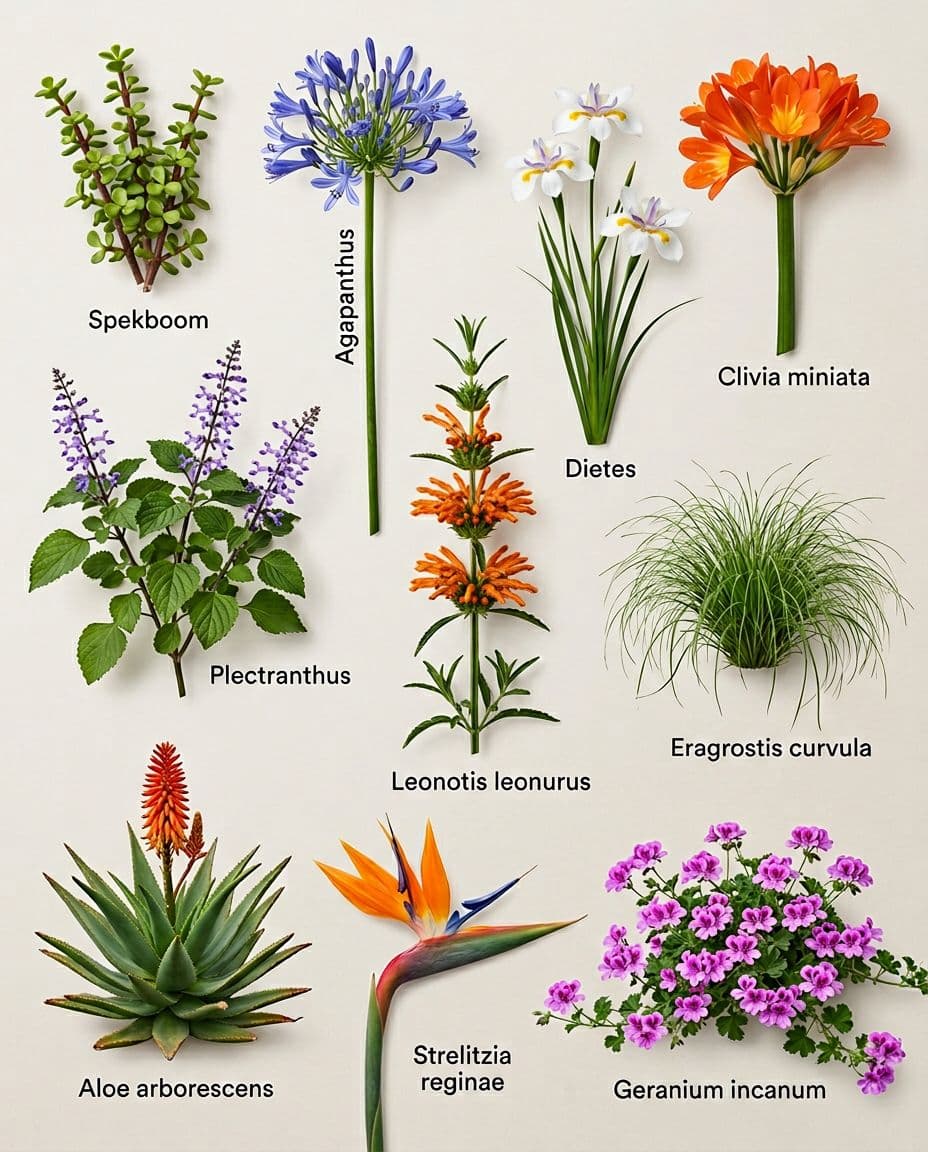 Spekboom

Agapanthus

Dietes

Clivia miniata

Plectranthus

Leonotis leonurus

Eragrostis curvula

Aloe arborescens

Strelitzia reginae

Geranium incanum