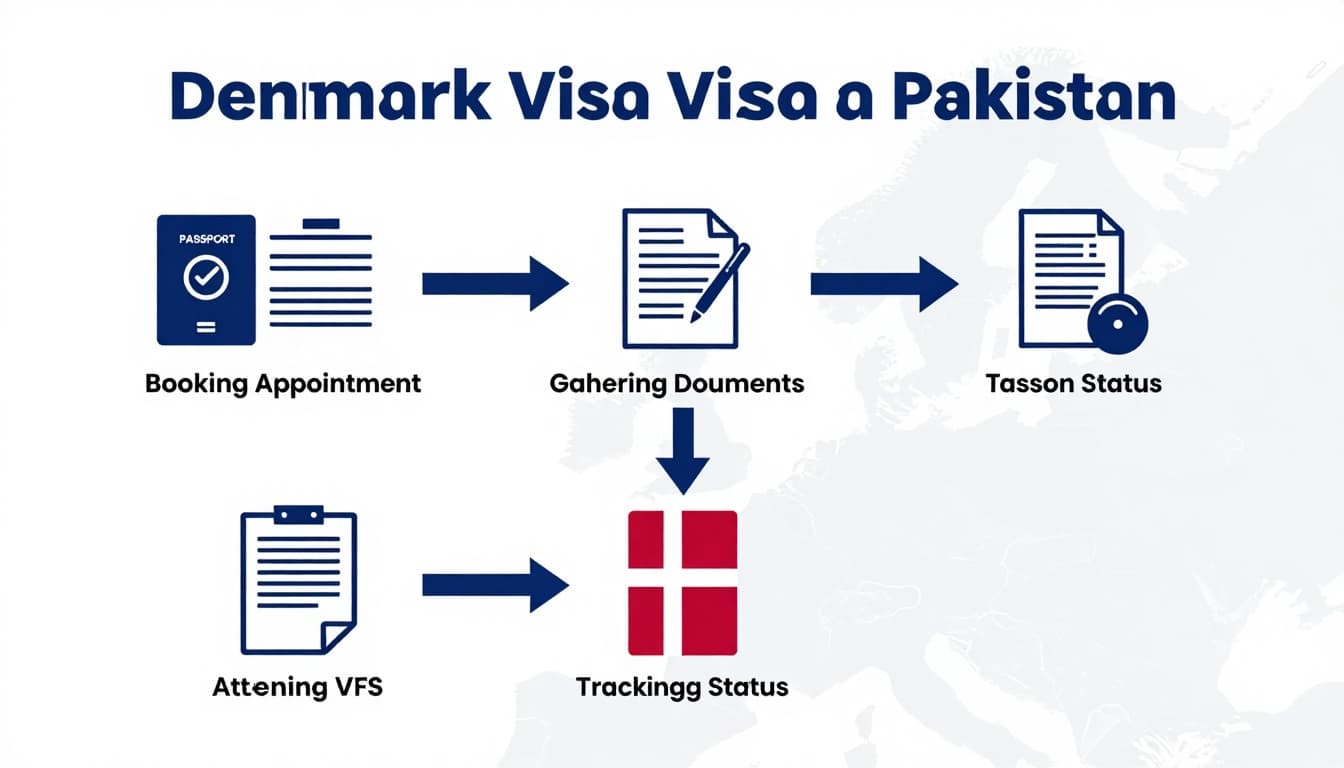 Denmark Visa Visa a Pakistan

PASSPORT

Booking Appointment

Gahering Douments

Tasson Status

Attening VFS

Trackingg Status