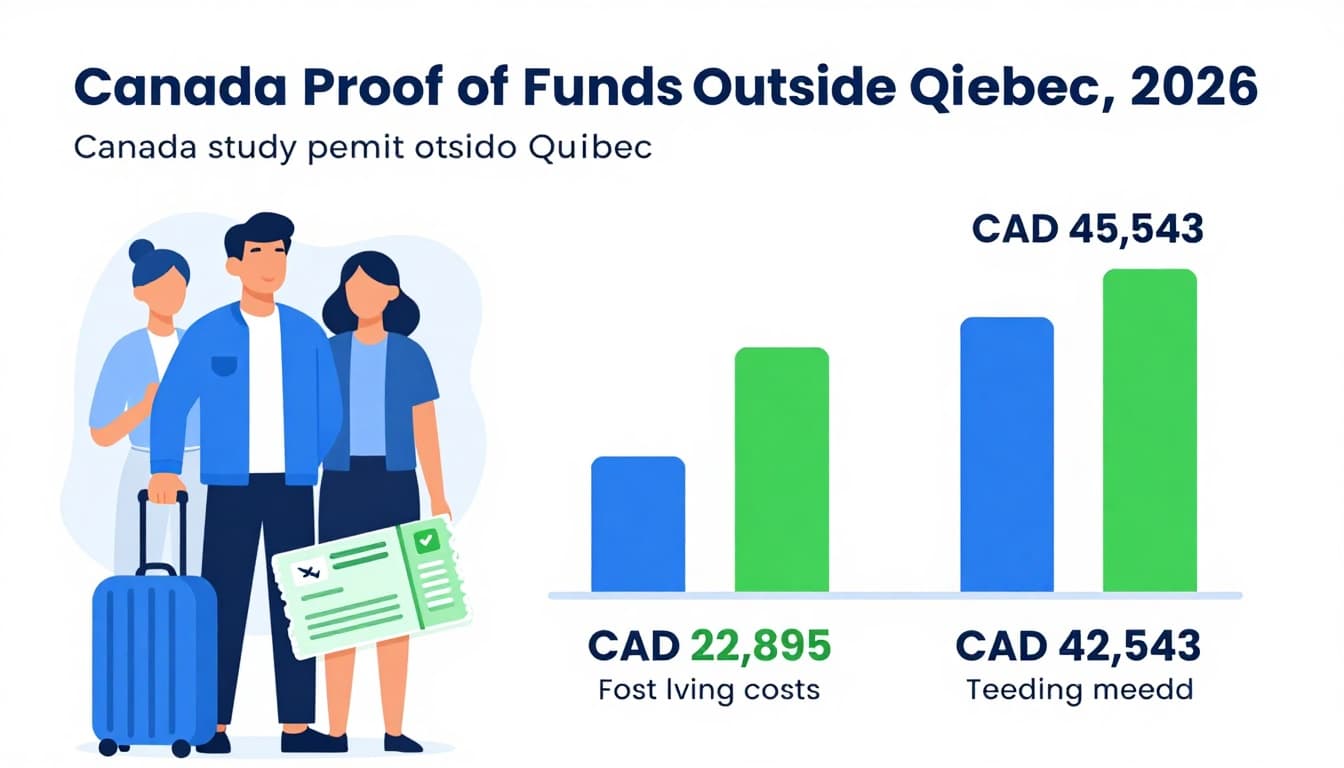 Canada Proof of Funds Outside Qiebec, 2026

Canada study pemit otsido Quibec

CAD 45,543

CAD 22,895
Fost lving costs

CAD 42,543
Teeding meedd