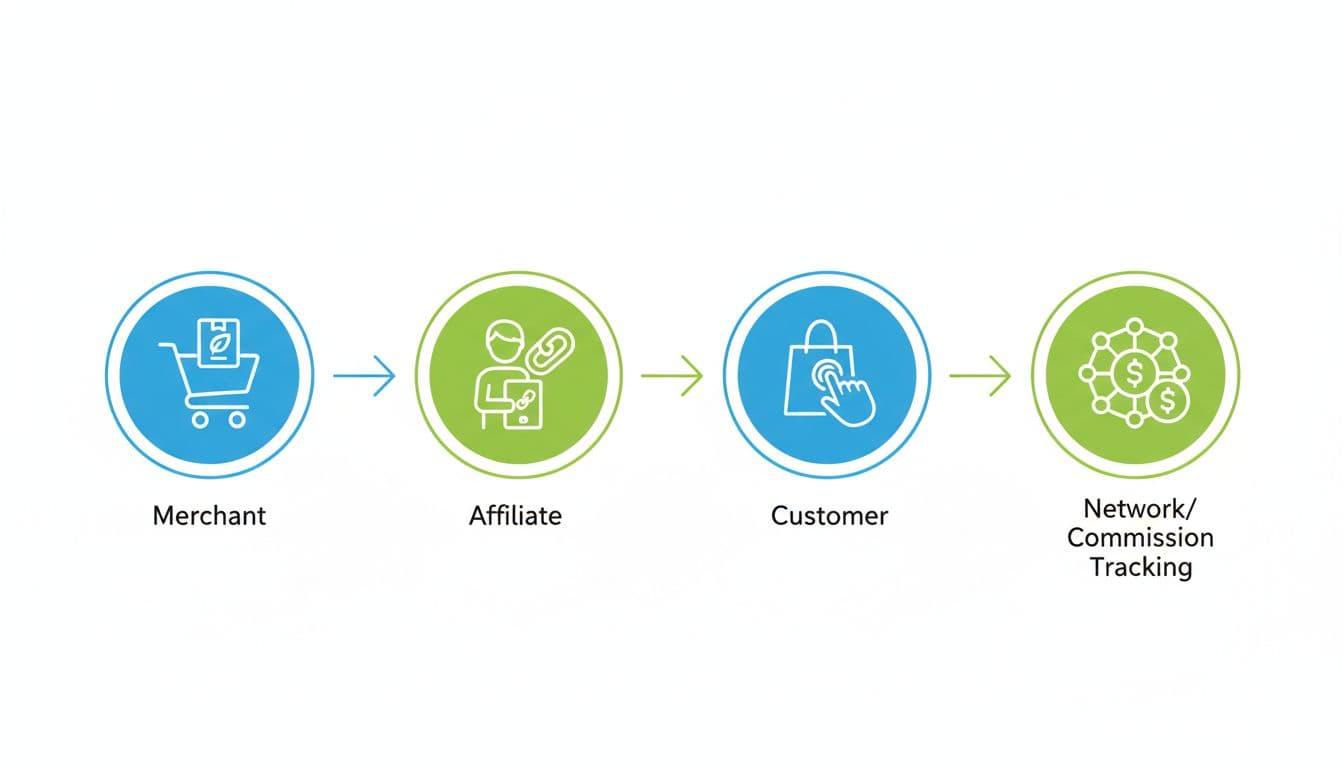 Merchant

Affiliate

Customer

Network/
Commission
Tracking