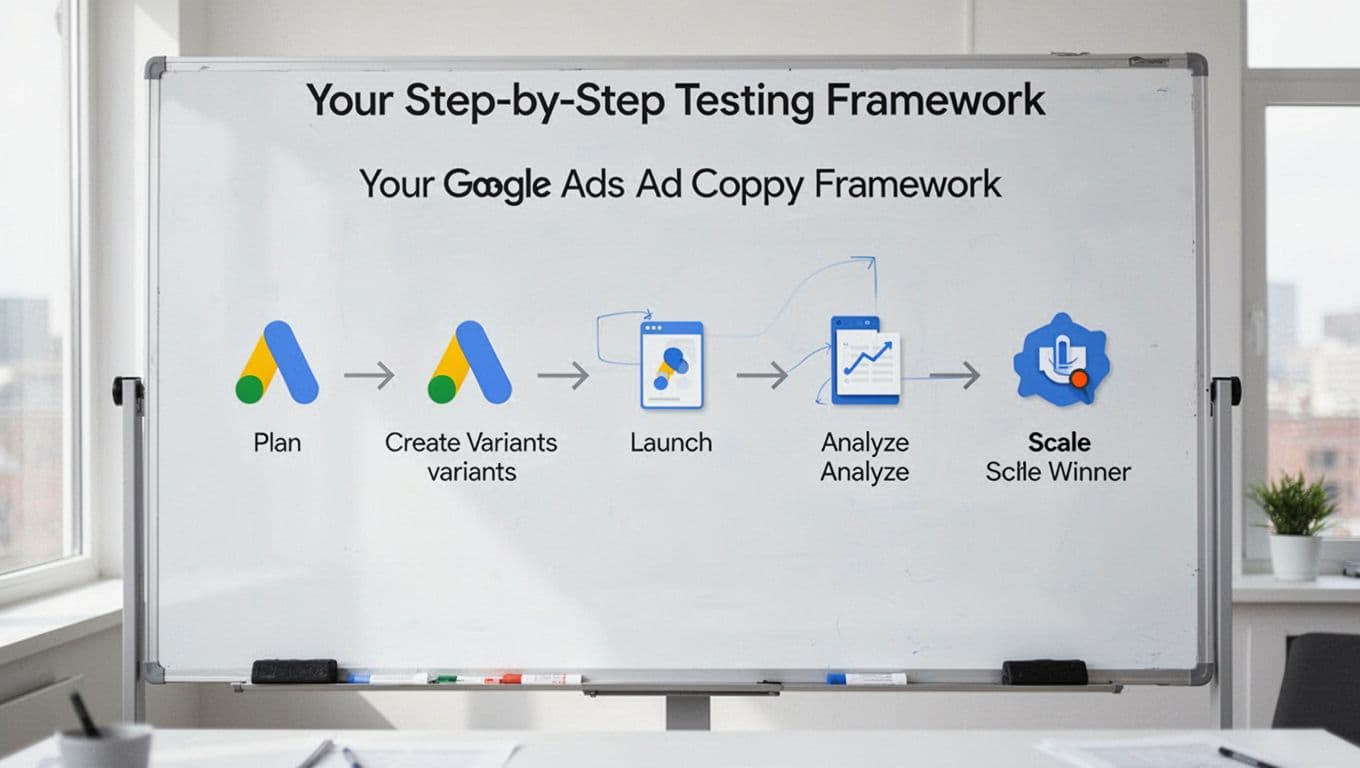 Your Step-by-Step Testing Framework

Your Google Ads Ad Coppy Framework

Plan

Create Variants variants

Launch

Analyze Analyze

Scale Sclle Winner