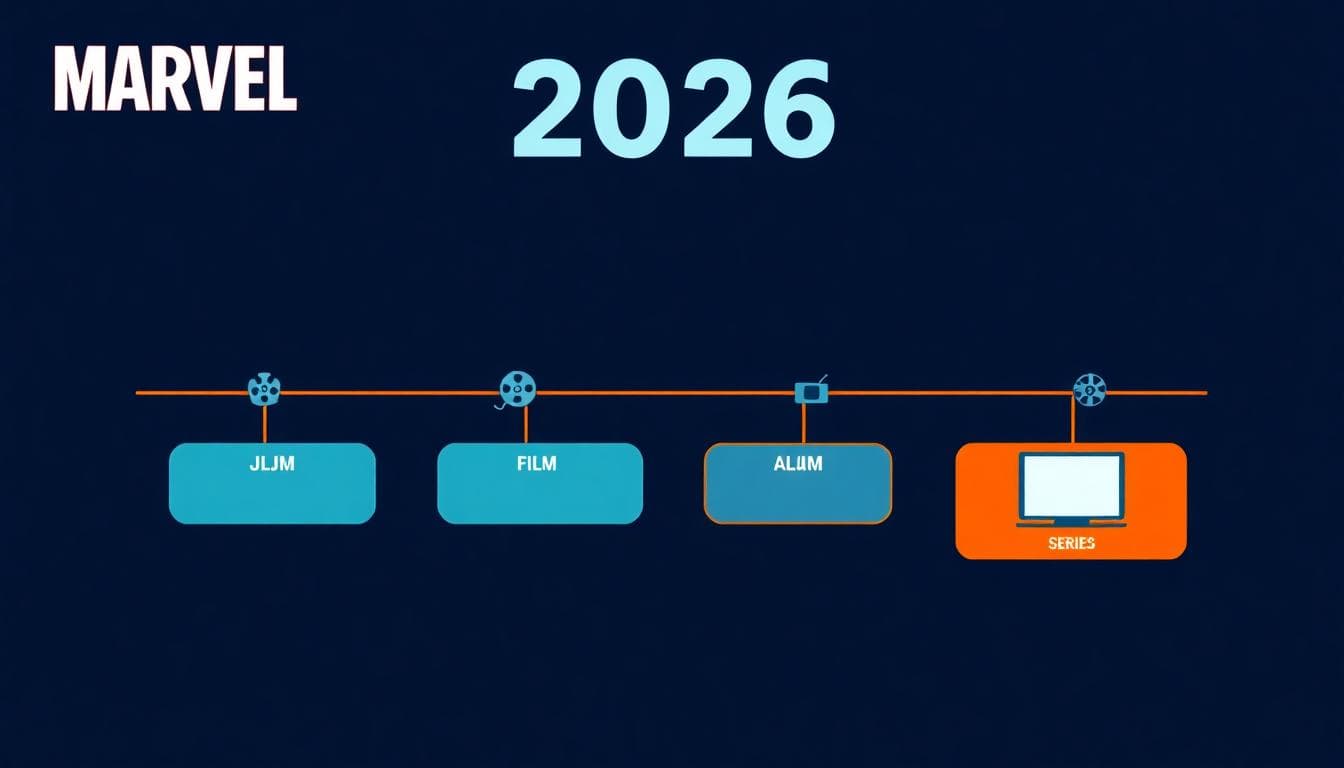 MARVEL

2026

JLJM

FILM

ALUM

SERIES