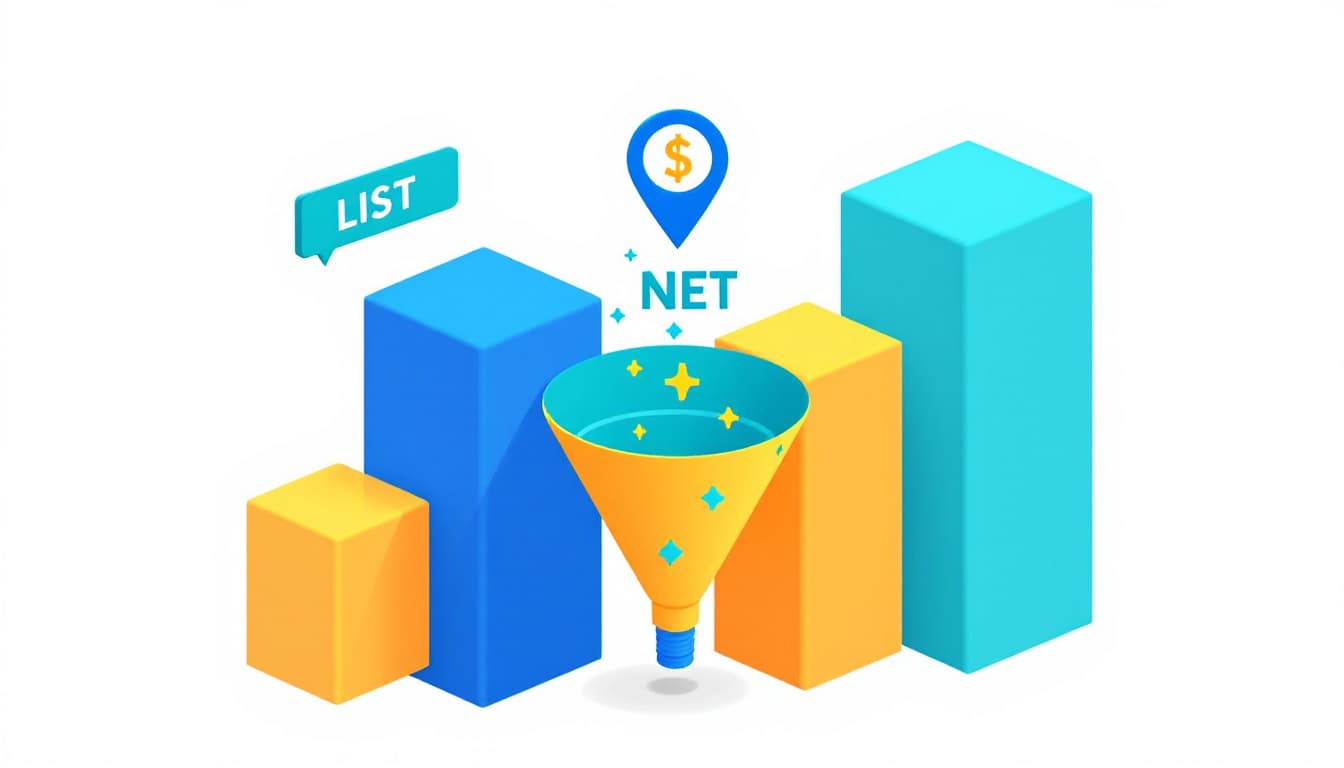 LIST

$

NET