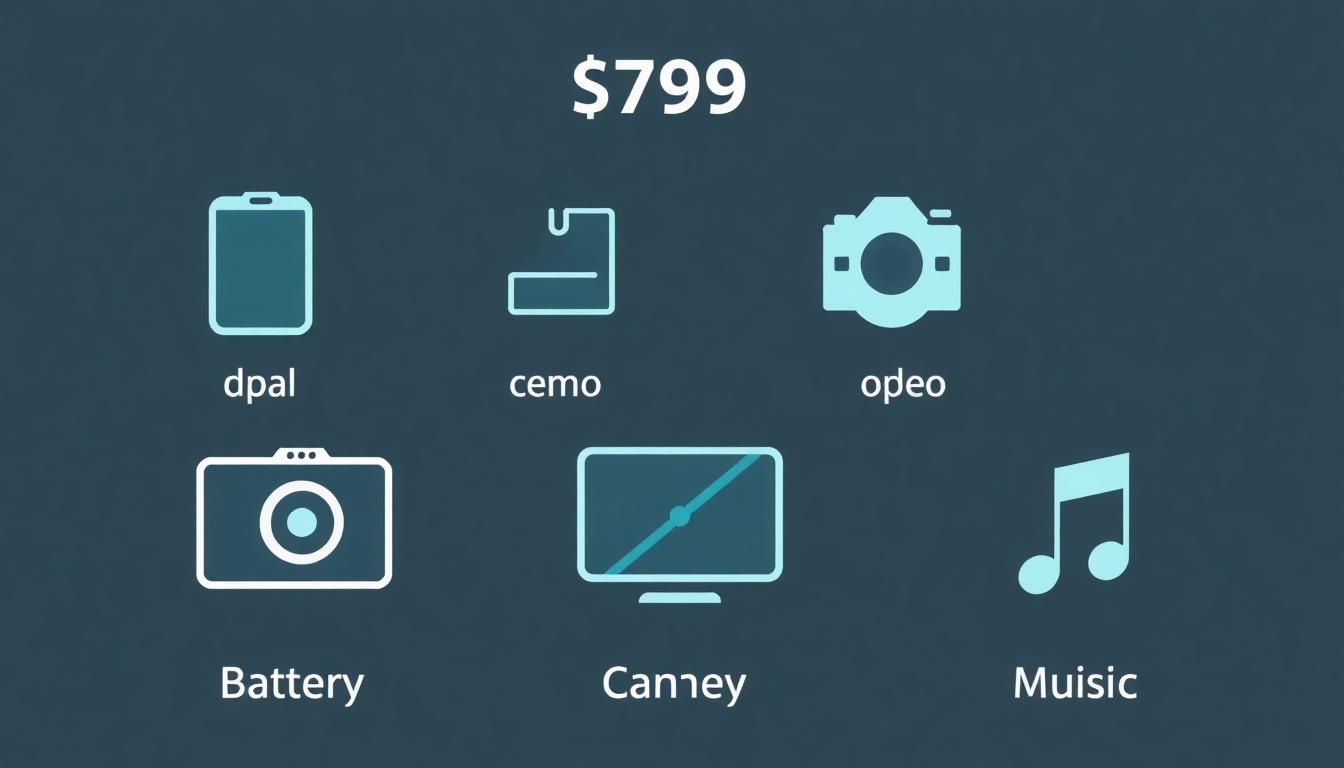 $799

dpal

cemo

opeo

Battery

Canney

Muisic