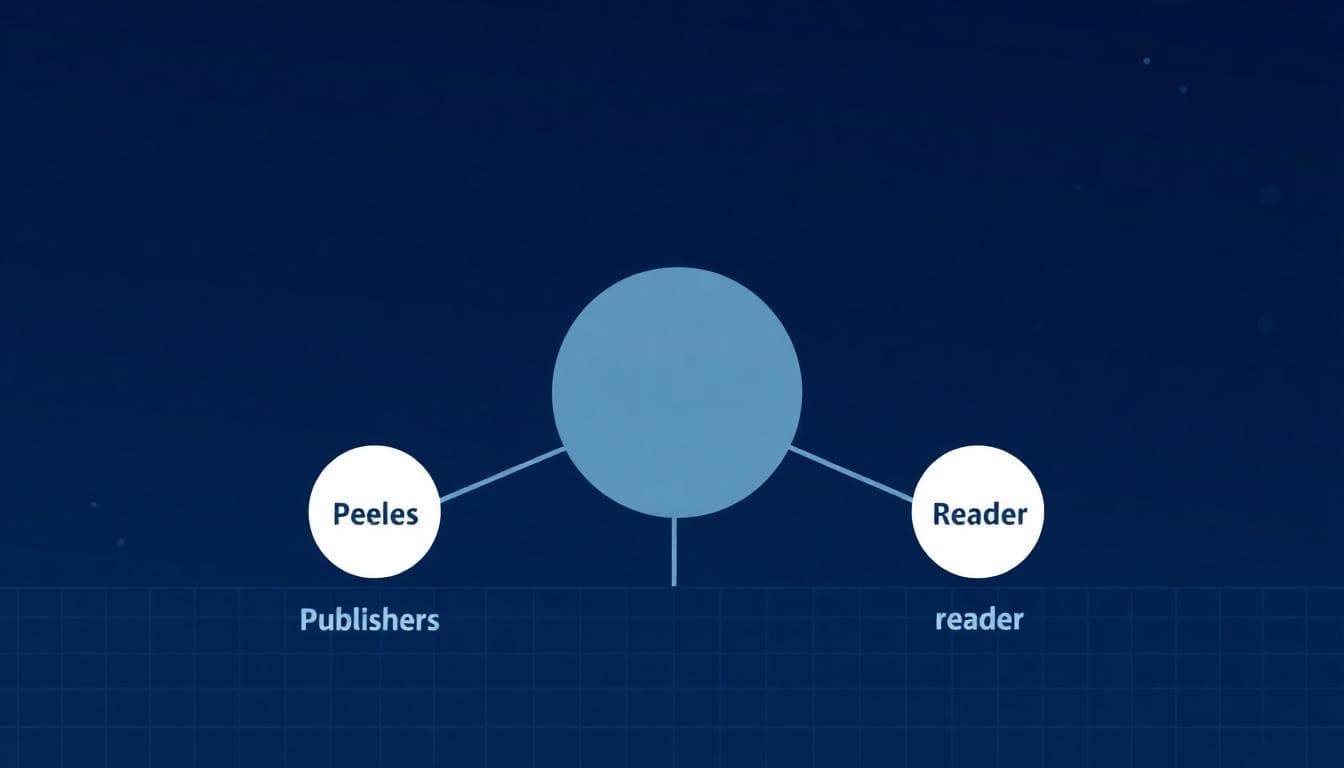 Peeles

Publishers

Reader

reader