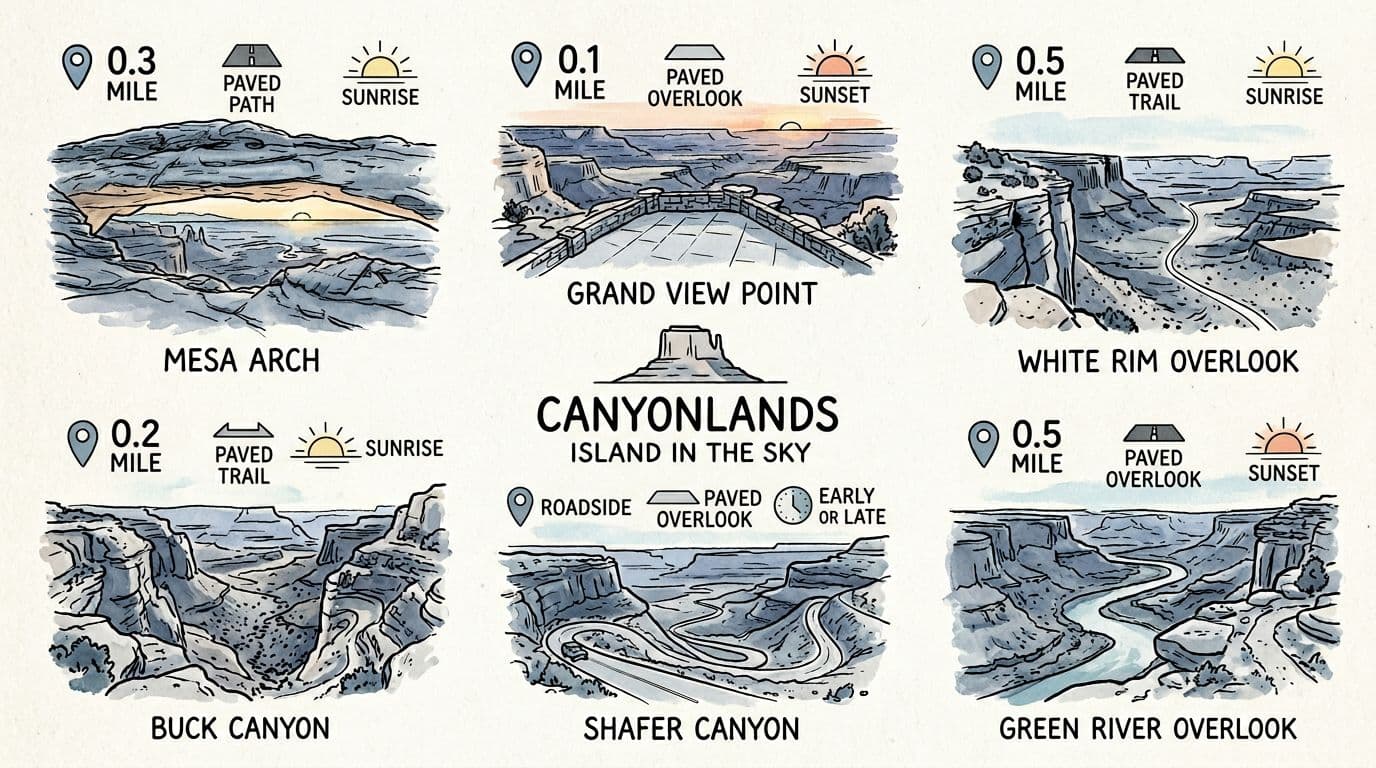 0.3 MILE
PAVED PATH
SUNRISE

MESA ARCH

0.1 MILE
PAVED OVERLOOK
SUNSET

GRAND VIEW POINT

0.5 MILE
PAVED TRAIL
SUNRISE

WHITE RIM OVERLOOK

CANYONLANDS
ISLAND IN THE SKY

0.2 MILE
PAVED TRAIL
SUNRISE

BUCK CANYON

ROADSIDE
PAVED OVERLOOK
EARLY OR LATE

SHAFER CANYON

0.5 MILE
PAVED OVERLOOK
SUNSET

GREEN RIVER OVERLOOK