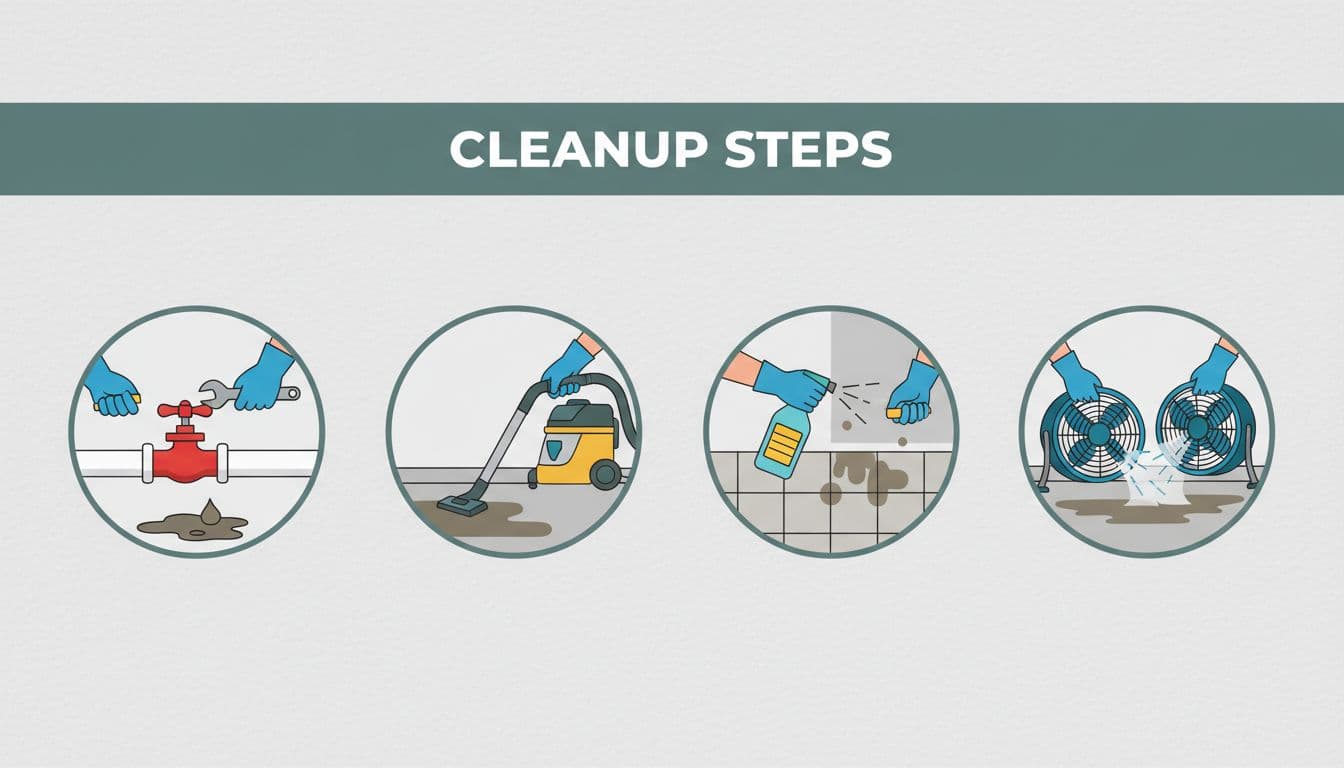 CLEANUP STEPS