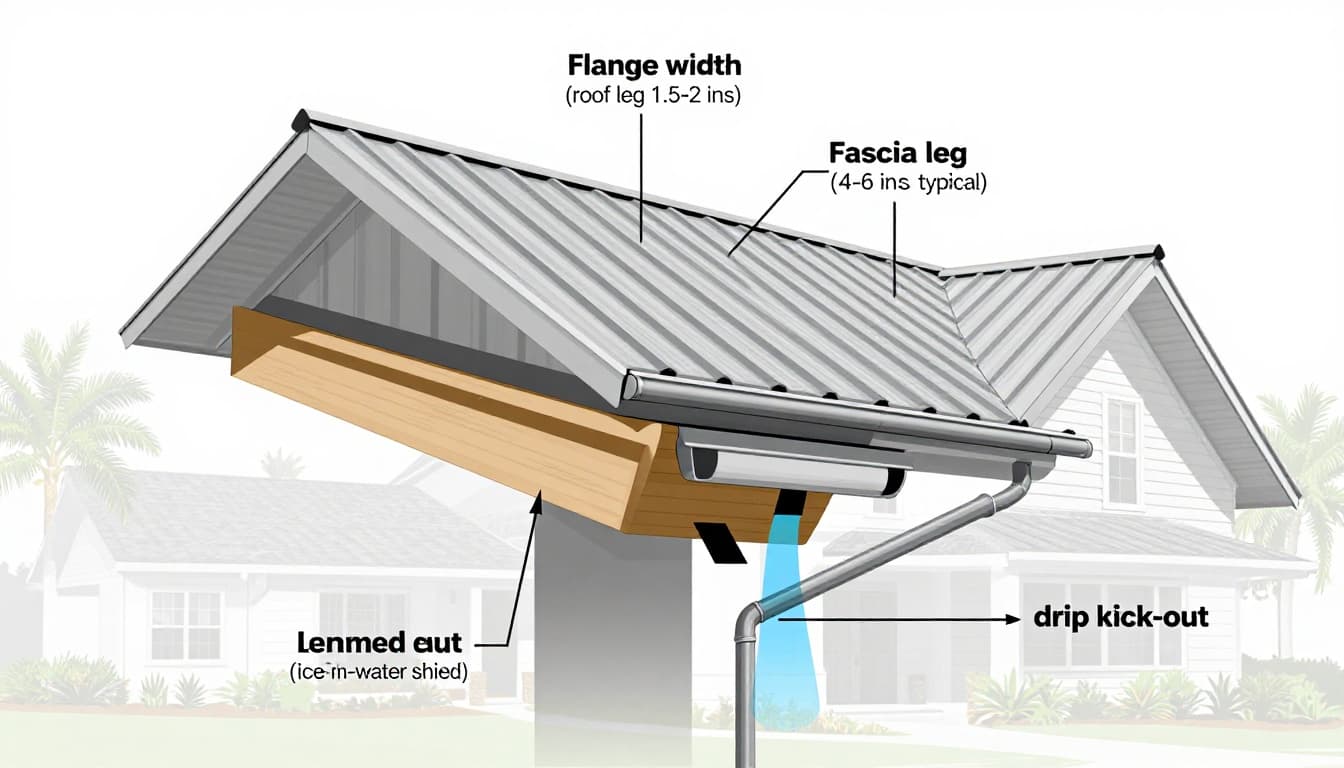 Flange width
(roof leg 1.5-2 ins)

Fascia leg
(4-6 ins typical)

Lenmed eut
(ice-m-water shied)

drip kick-out