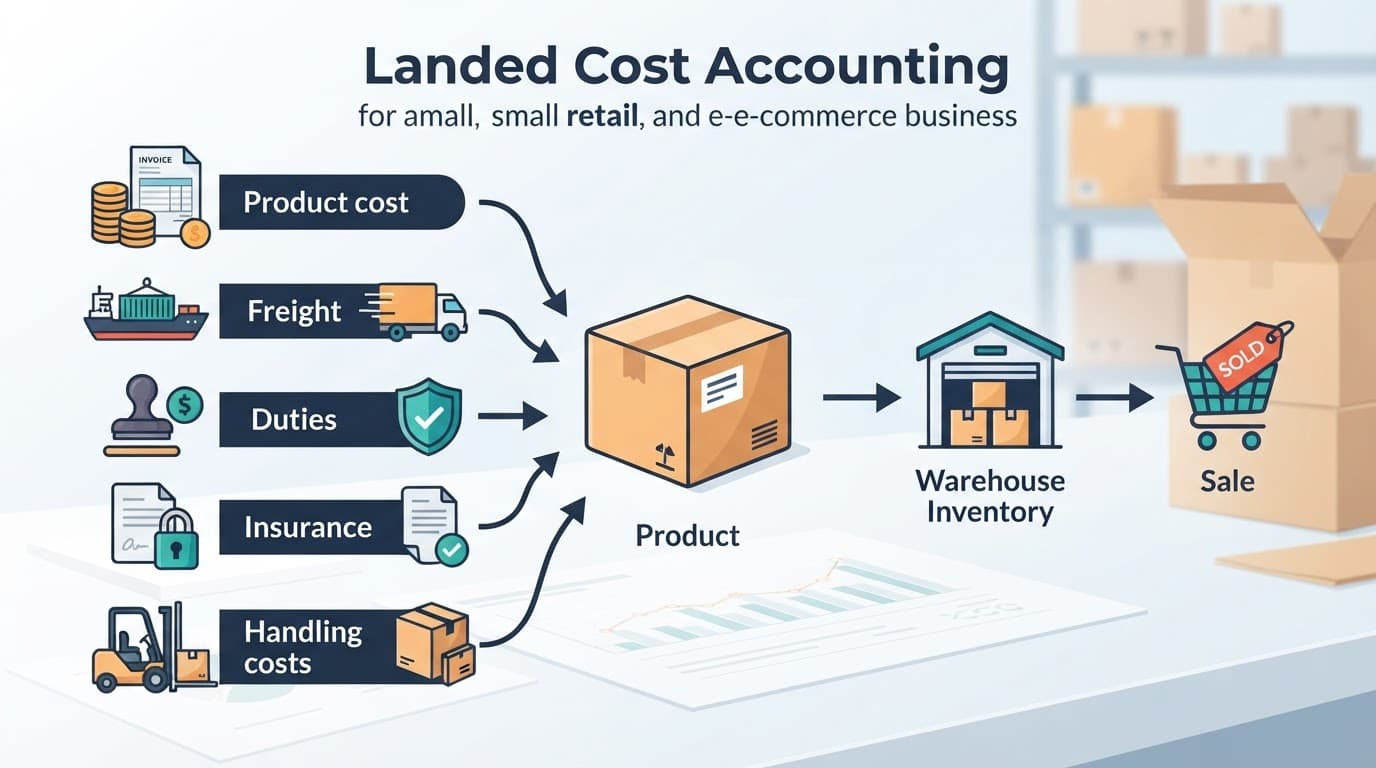 Landed Cost Accounting
for amall, small retail, and e-e-commerce business

INVOICE

Product cost

Freight

Duties

Insurance

Handling costs

Product

Warehouse Inventory

SOLD

Sale