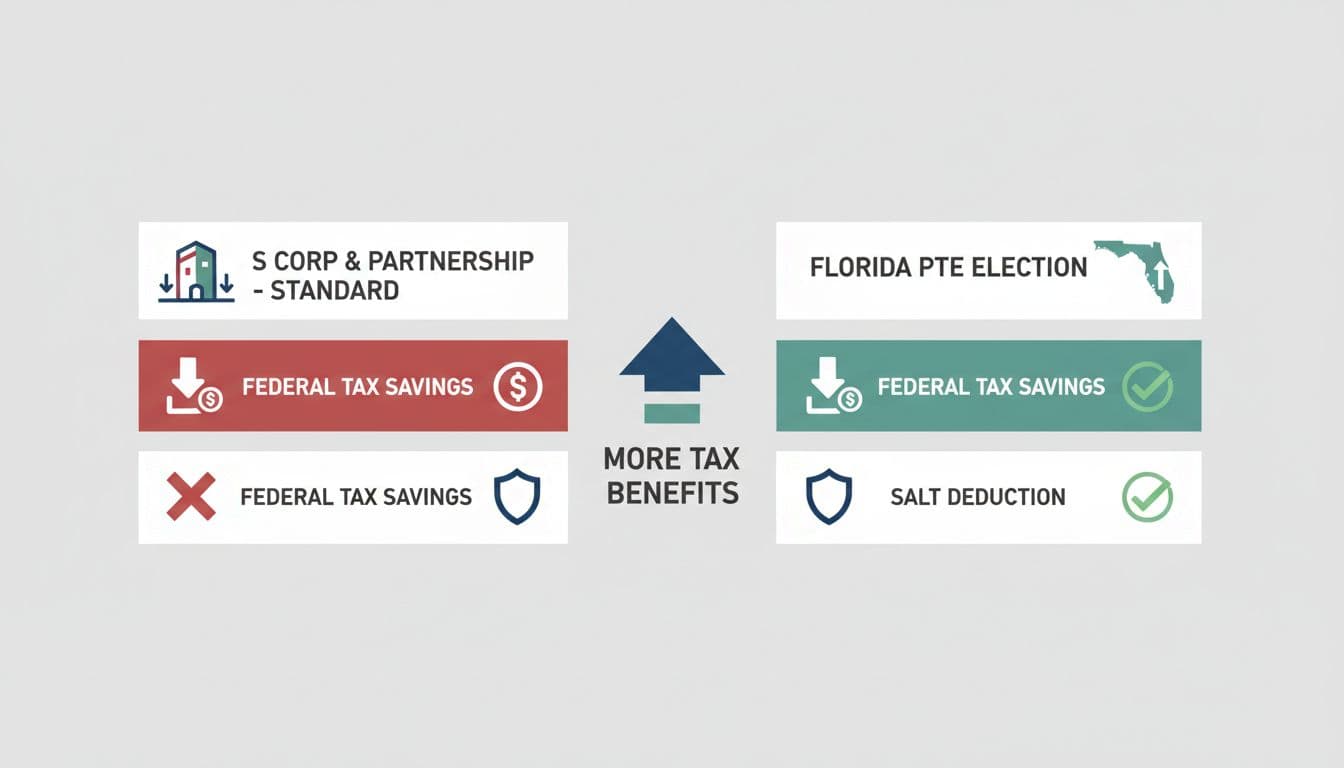 S CORP & PARTNERSHIP - STANDARD

FEDERAL TAX SAVINGS

FEDERAL TAX SAVINGS

MORE TAX BENEFITS

FLORIDA PTE ELECTION

FEDERAL TAX SAVINGS

SALT DEDUCTION