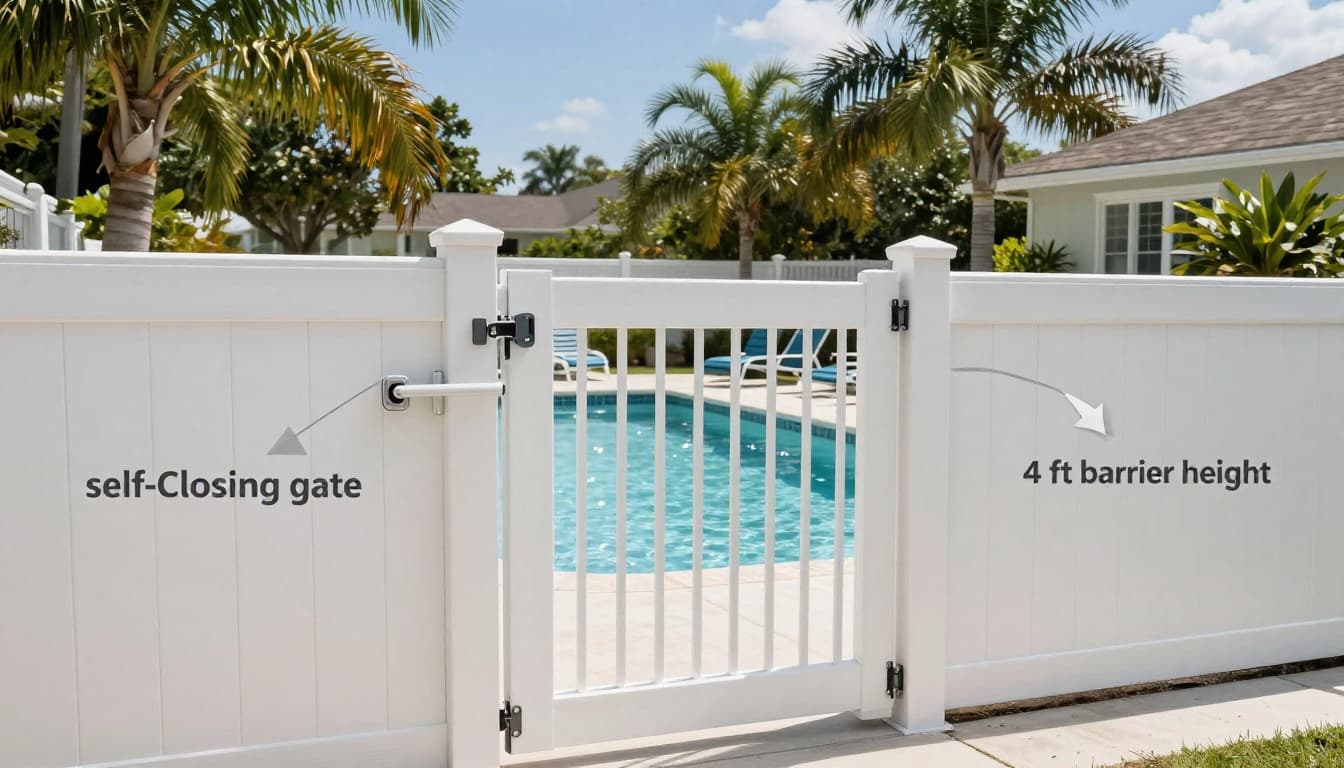 self-Closing gate

4 ft barrier height