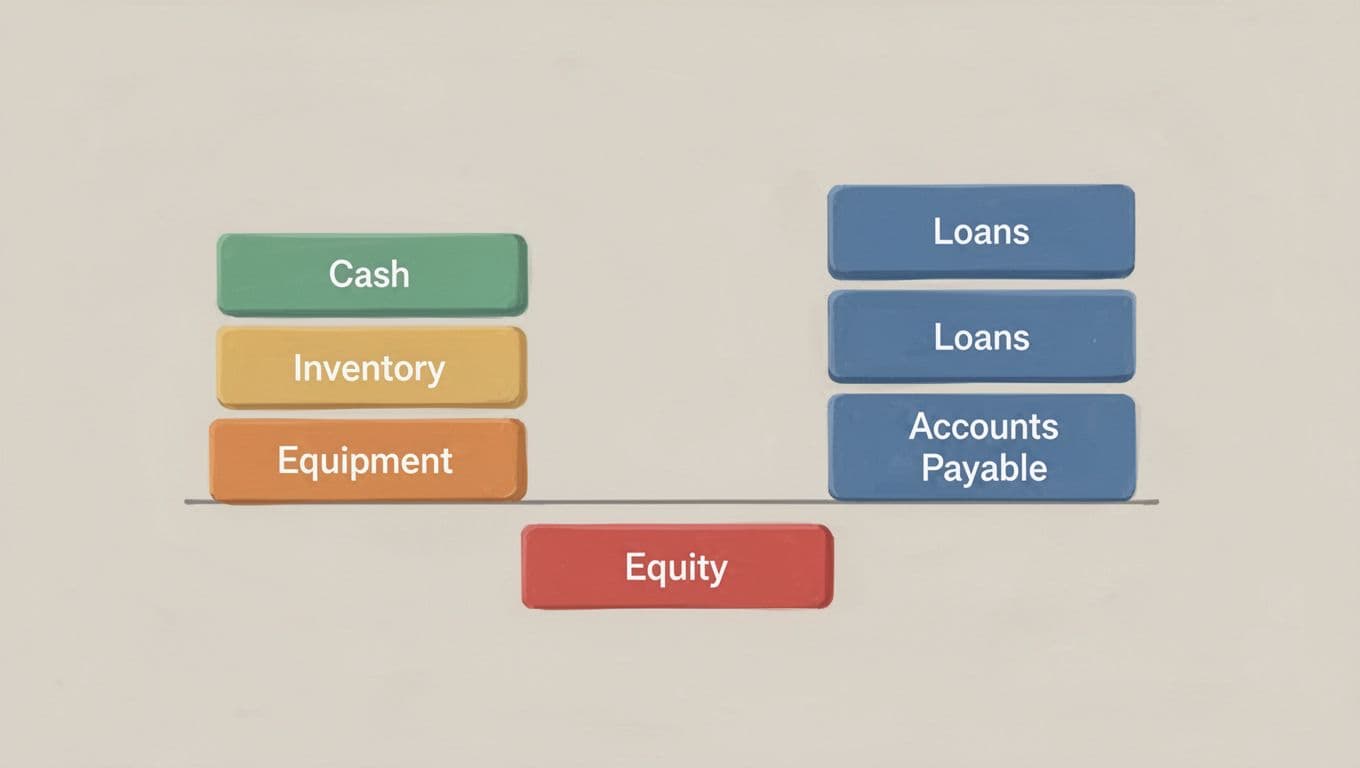 Cash
Inventory
Equipment

Loans
Loans
Accounts Payable

Equity